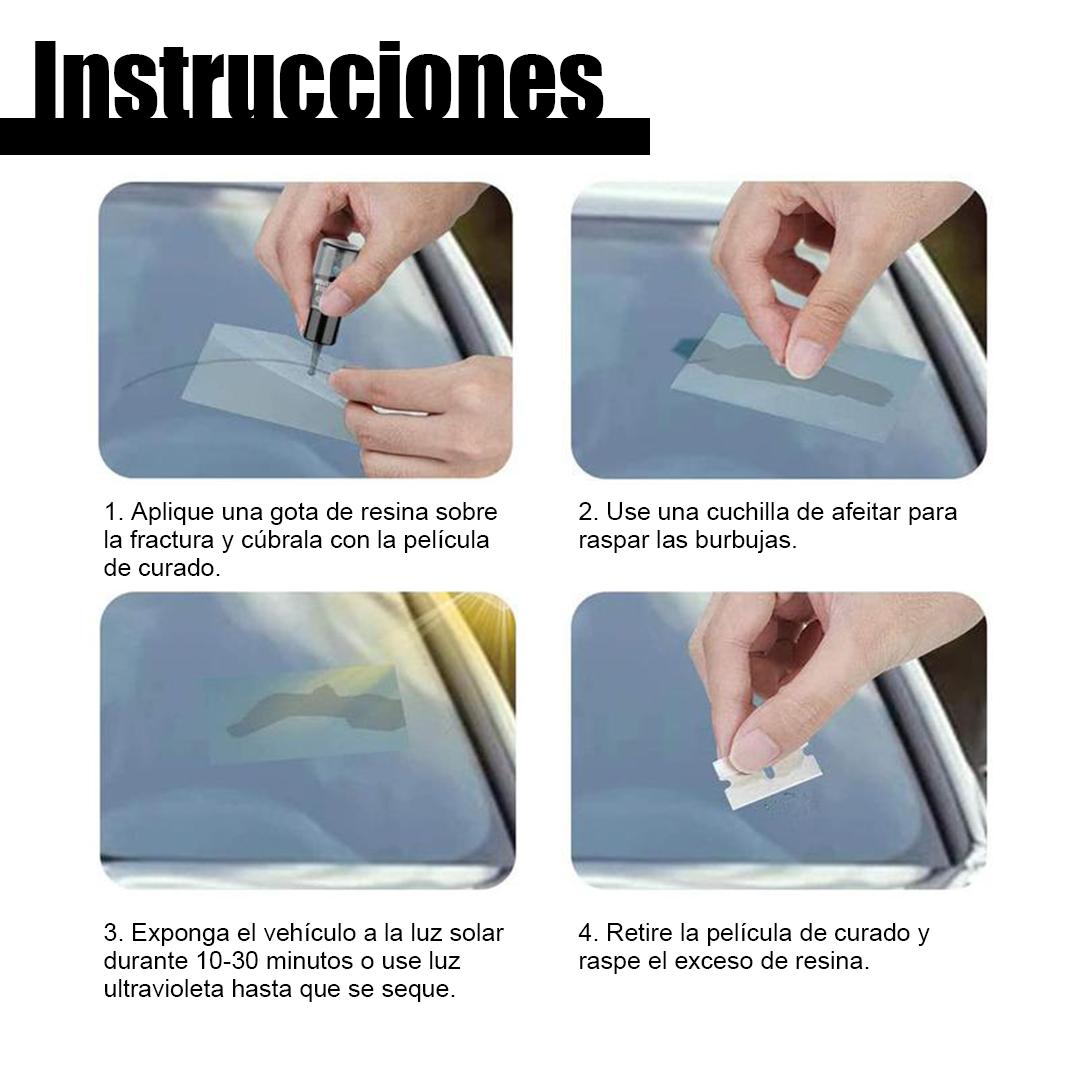 Instrucciones

1. Aplique una gota de resina sobre la fractura y cúbrala con la película de curado.

2. Use una cuchilla de afeitar para raspar las burbujas.

3. Exponga el vehículo a la luz solar durante 10-30 minutos o use luz ultravioleta hasta que se seque.

4. Retire la película de curado y raspe el exceso de resina.